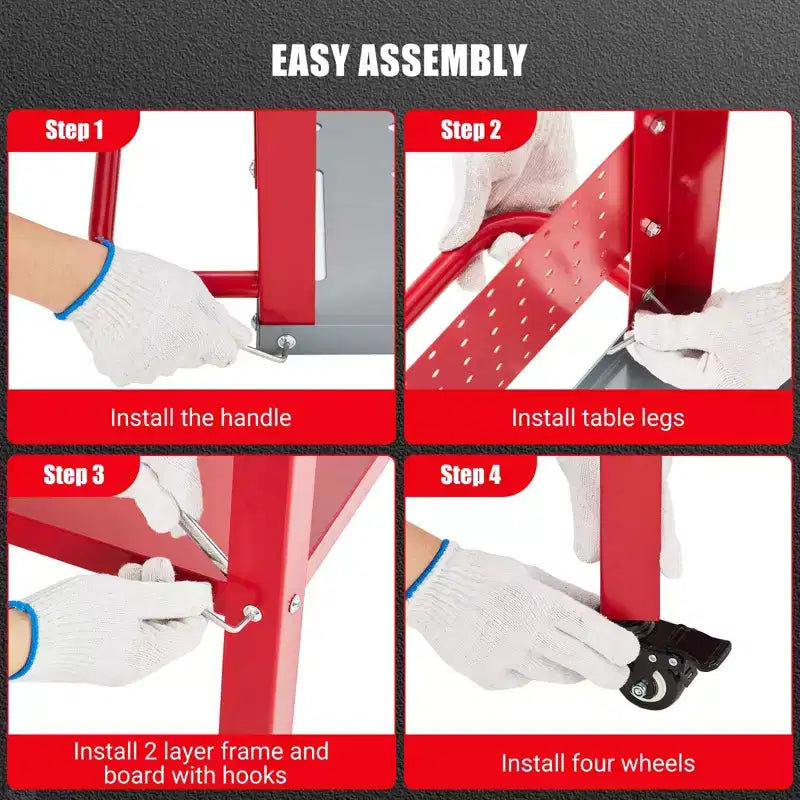 EASY ASSEMBLY

Step 1

Install the handle

Step 2

Install table legs

Step 3

Install 2 layer frame and board with hooks

Step 4

Install four wheels