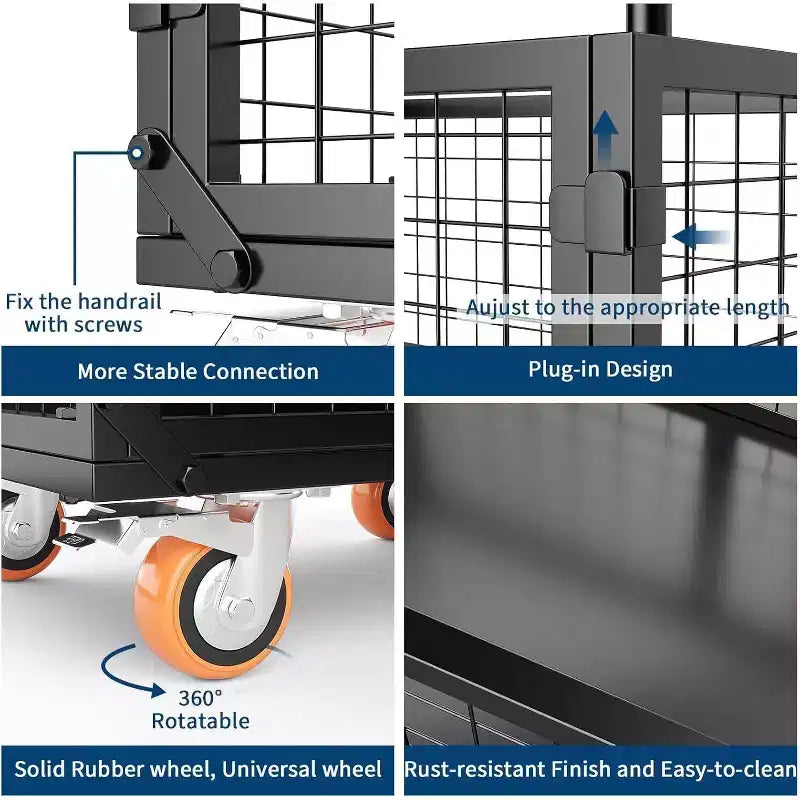 Fix the handrail with screws

More Stable Connection

Aujust to the appropriate length

Plug-in Design

360° Rotatable

Solid Rubber wheel, Universal wheel

Rust-resistant Finish and Easy-to-clean